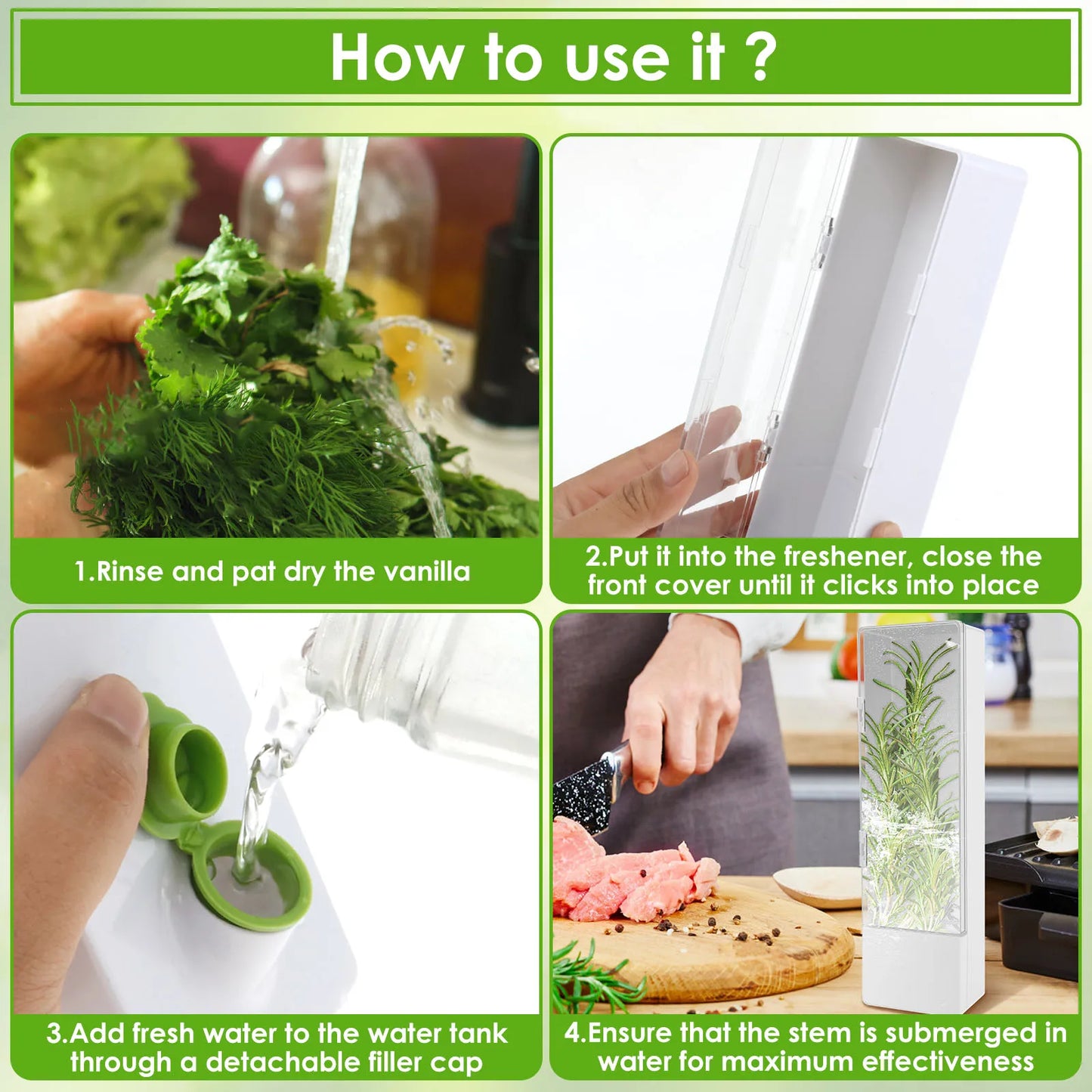 How to use it ?

1.Rinse and pat dry the vanilla

2.Put it into the freshener, close the front cover until it clicks into place

3.Add fresh water to the water tank through a detachable filler cap

4.Ensure that the stem is submerged in water for maximum effectiveness