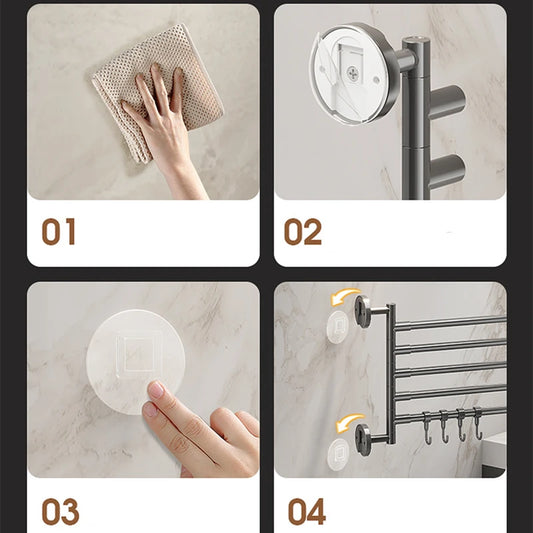 01

02

03

04