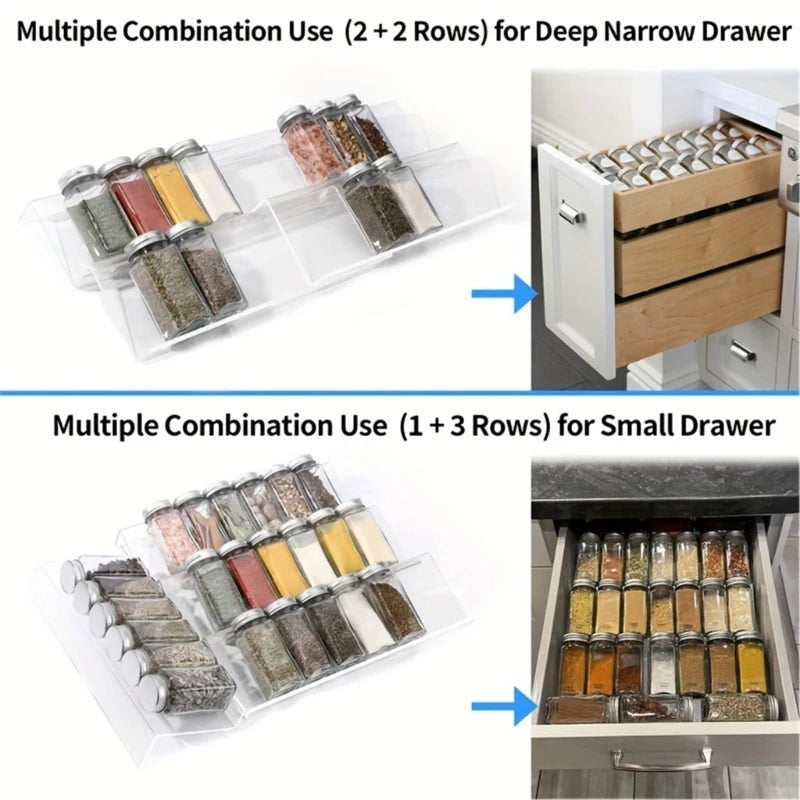 Multiple Combination Use (2 + 2 Rows) for Deep Narrow Drawer

Multiple Combination Use (1 + 3 Rows) for Small Drawer