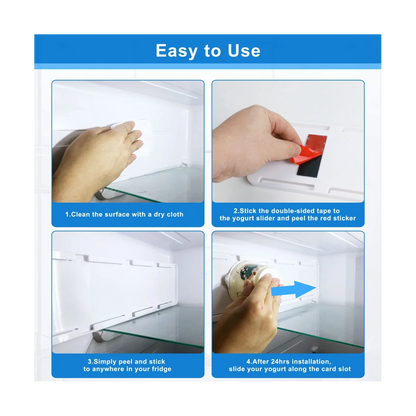 Easy to Use

1.Clean the surface with a dry cloth

2.Stick the double-sided tape to the yogurt slider and peel the red sticker

3.Simply peel and stick to anywhere in your fridge

4.After 24hrs installation, slide your yogurt along the card slot