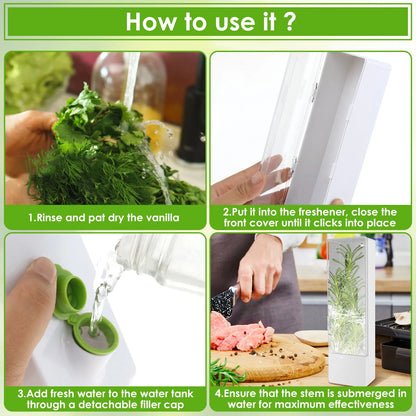 How to use it ?

1.Rinse and pat dry the vanilla

2.Put it into the freshener, close the front cover until it clicks into place

3.Add fresh water to the water tank through a detachable filler cap

4.Ensure that the stem is submerged in water for maximum effectiveness