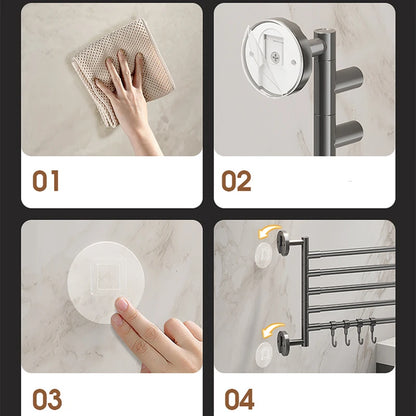 01

02

03

04